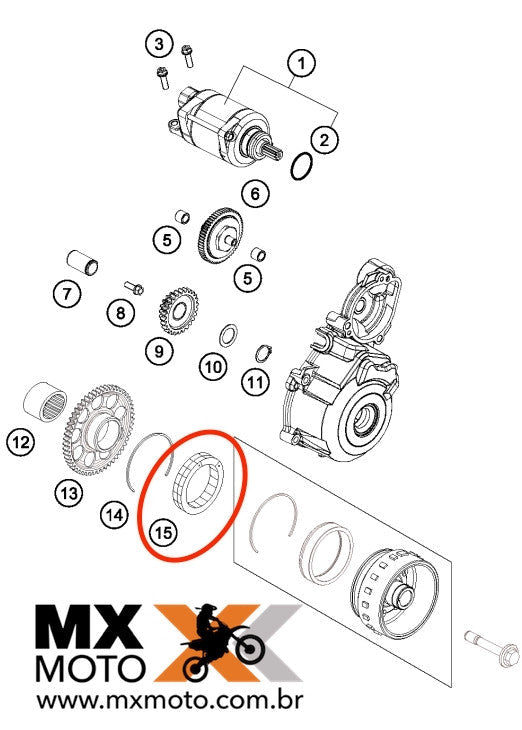 3
1
2
6
5
5
7
8
9
10
11
12
13
14
15
MX
MOTO
www.mxmoto.com.br